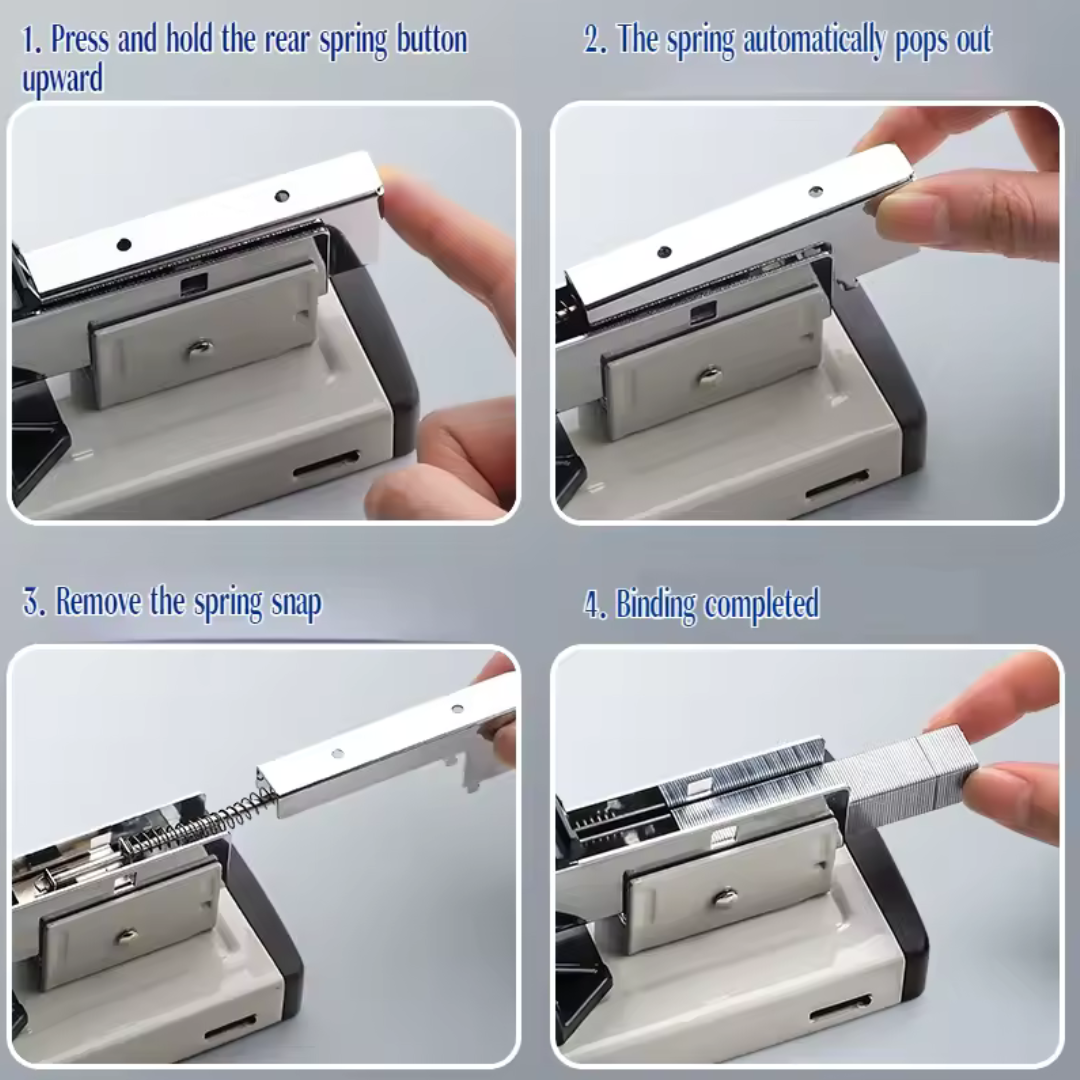 1. Press and hold the rear spring button upward

2. The spring automatically pops out

3. Remove the spring snap

4. Binding completed